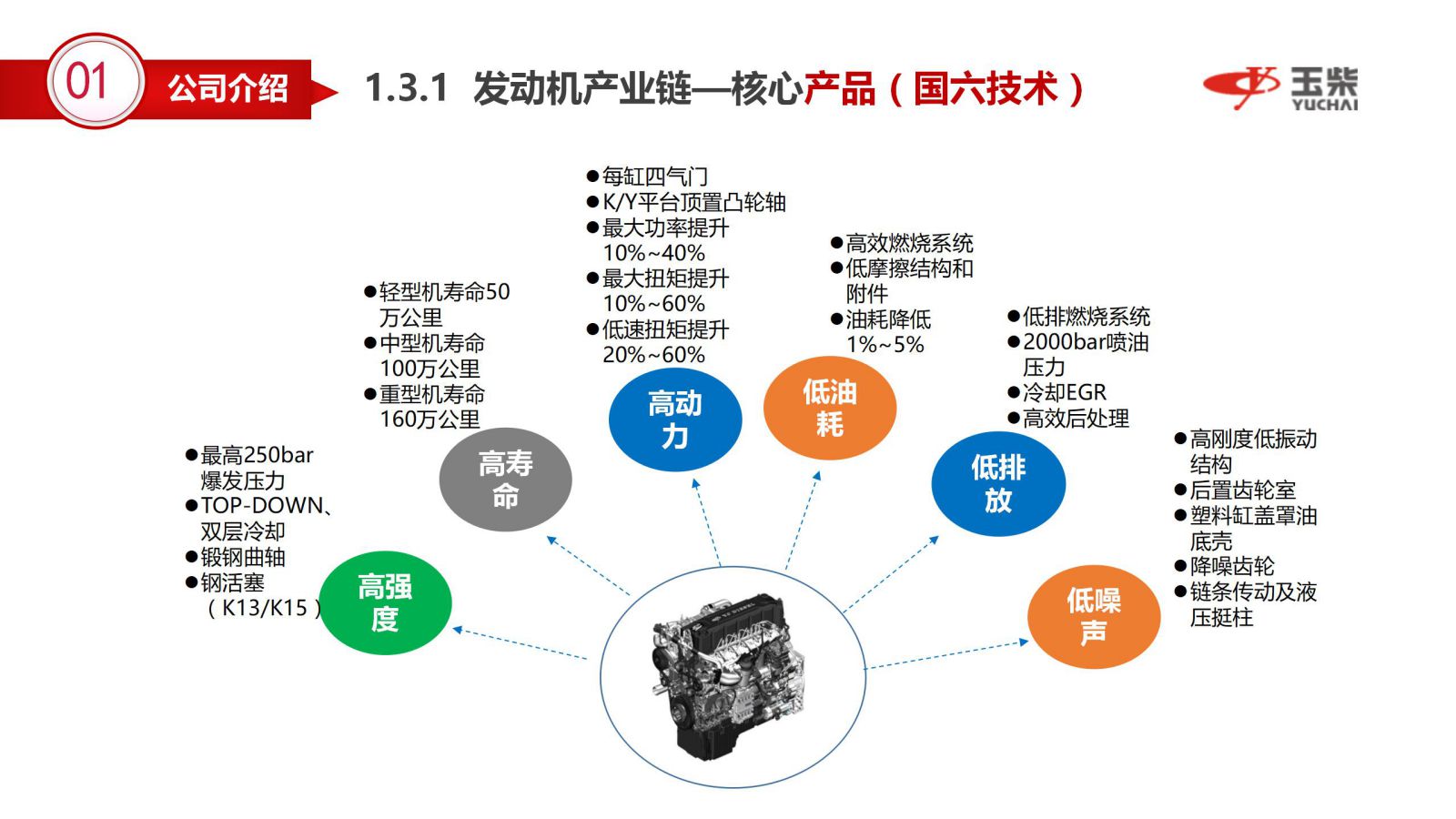 01 公司介绍

1.3.1 发动机产业链—核心产品（国六技术）

玉柴 YUCHAI

●最高250bar爆发压力
●TOP-DOWN、双层冷却
●锻钢曲轴
●钢活塞（K13/K15）

高强度

●轻型机寿命50万公里
●中型机寿命100万公里
●重型机寿命160万公里

高寿命

●每缸四气门
●K/Y平台顶置凸轮轴
●最大功率提升10%~40%
●最大扭矩提升10%~60%
●低速扭矩提升20%~60%

高动力

●高效燃烧系统
●低摩擦结构和附件
●油耗降低1%~5%

低油耗

●低排燃烧系统
●2000bar喷油压力
●冷却EGR
●高效后处理

低排放

●高刚度低振动结构
●后置齿轮室
●塑料缸盖罩油底壳
●降噪齿轮
●链条传动及液压挺柱

低噪声